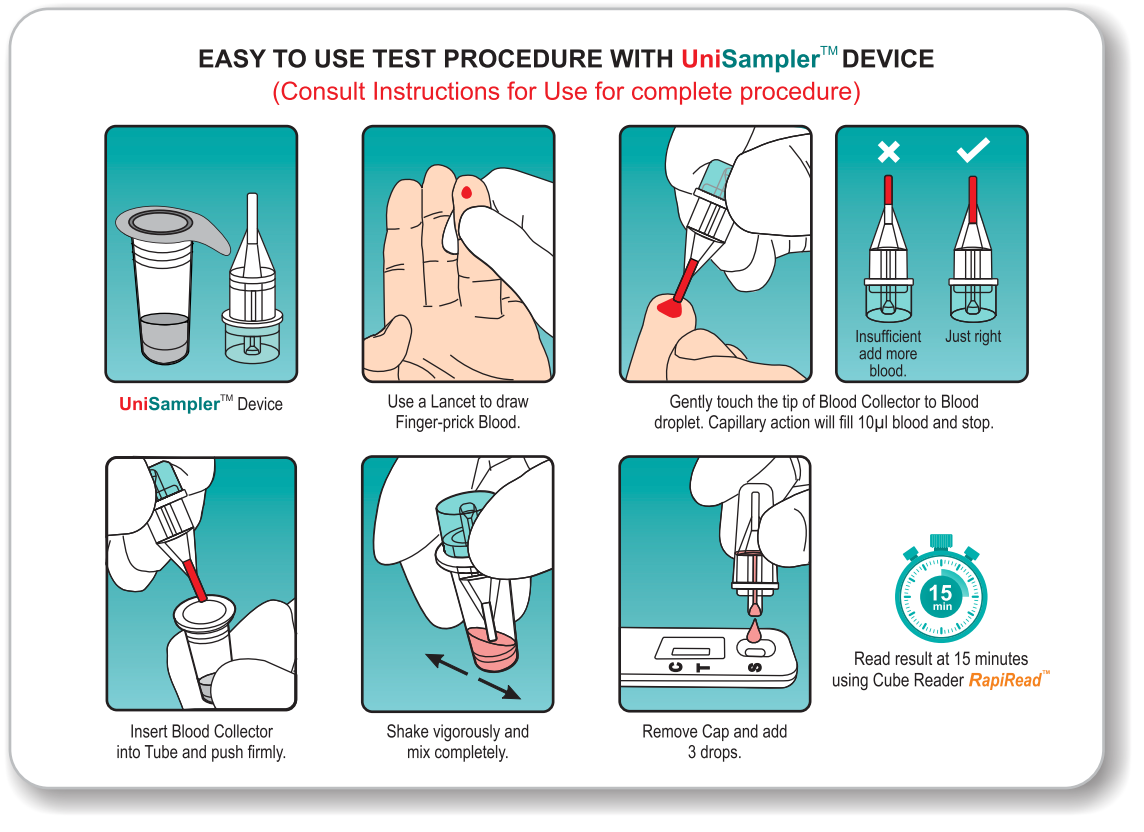 EASY TO USE TEST PROCEDURE WITH UniSampler™ DEVICE
(Consult Instructions for Use for complete procedure)

UniSampler™ Device

Use a Lancet to draw Finger-prick Blood.

Insufficient add more blood.

Just right

Gently touch the tip of Blood Collector to Blood droplet. Capillary action will fill 10µl blood and stop.

Insert Blood Collector into Tube and push firmly.

Shake vigorously and mix completely.

C T S

Remove Cap and add 3 drops.

15 min

Read result at 15 minutes using Cube Reader RapiRead™