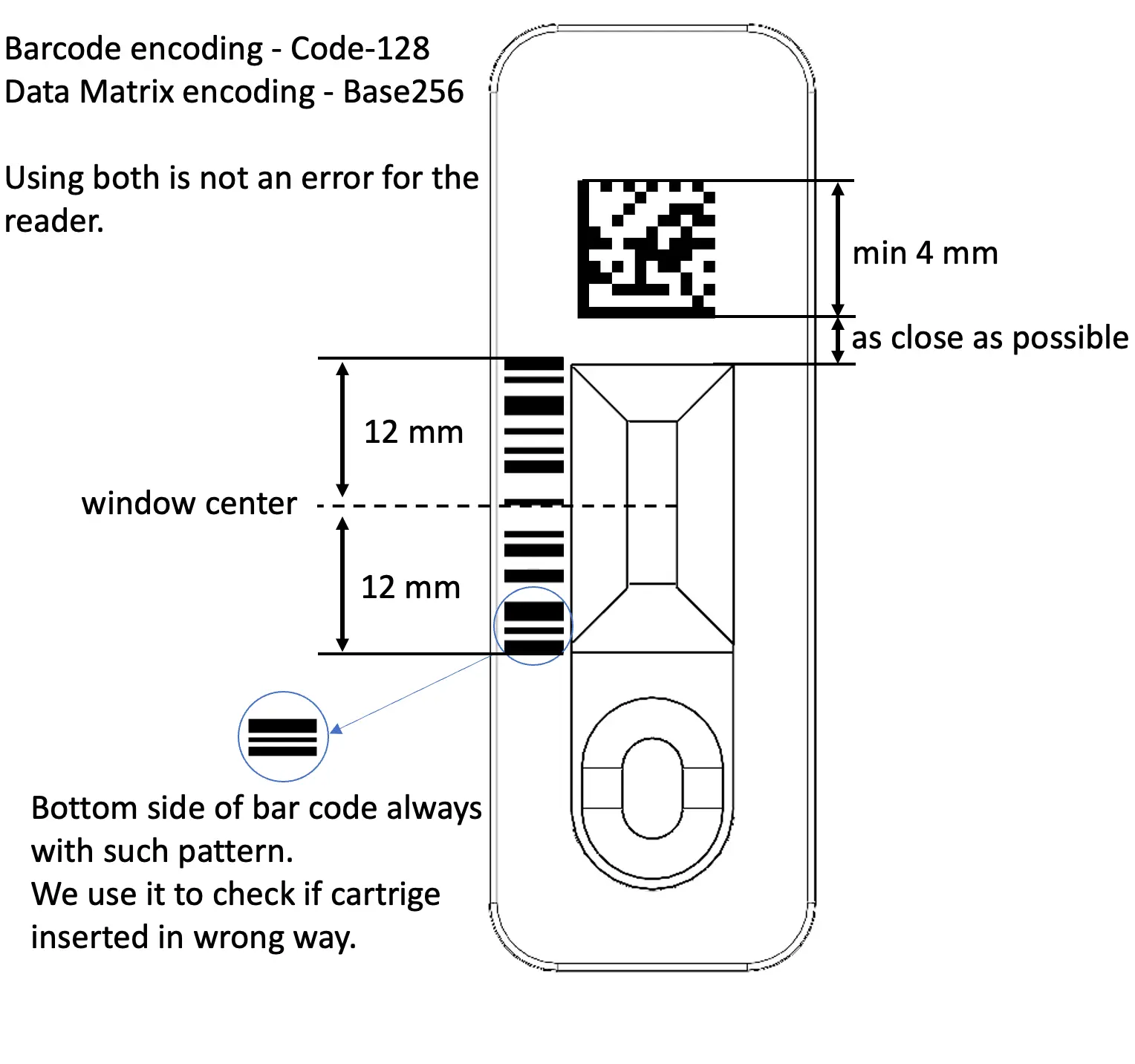 Barcode encoding - Code-128
Data Matrix encoding - Base256

Using both is not an error for the reader.

min 4 mm

as close as possible

12 mm

window center

12 mm

Bottom side of bar code always with such pattern.
We use it to check if cartrige inserted in wrong way.